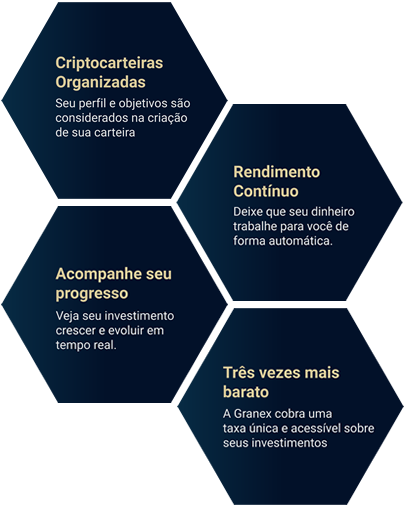 Criptocarteiras Organizadas

Seu perfil e objetivos são considerados na criação de sua carteira

Rendimento Contínuo

Deixe que seu dinheiro trabalhe para você de forma automática.

Acompanhe seu progresso

Veja seu investimento crescer e evoluir em tempo real.

Três vezes mais barato

A Granex cobra uma taxa única e acessível sobre seus investimentos